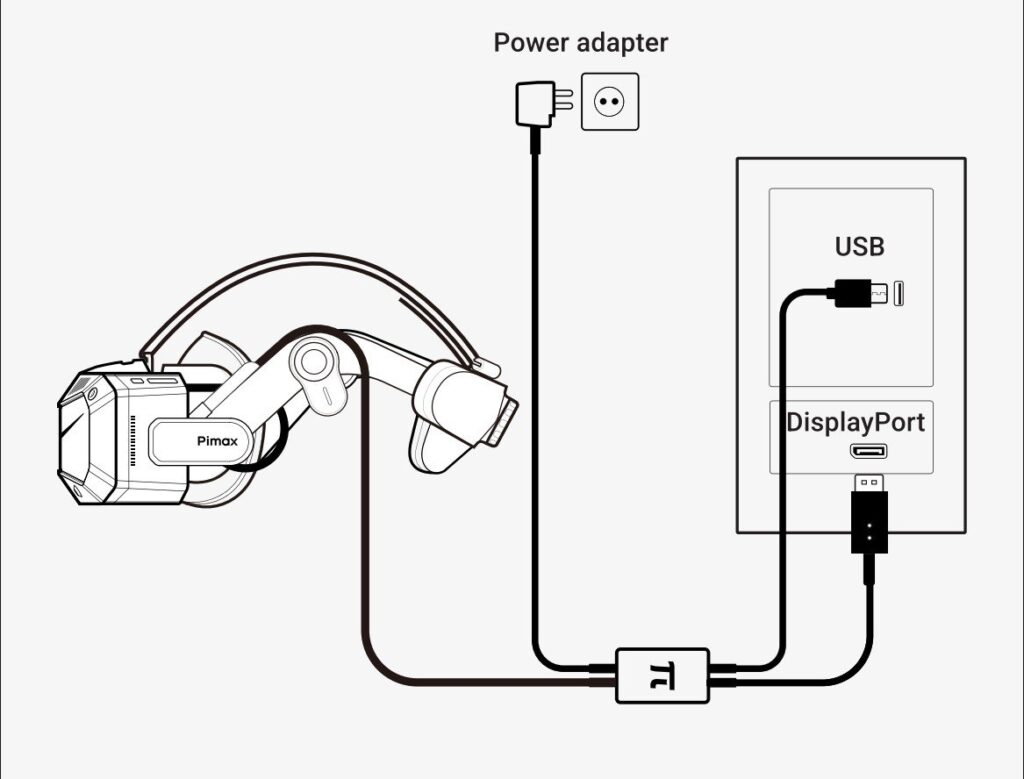 Power adapter

USB

DisplayPort

Pimax