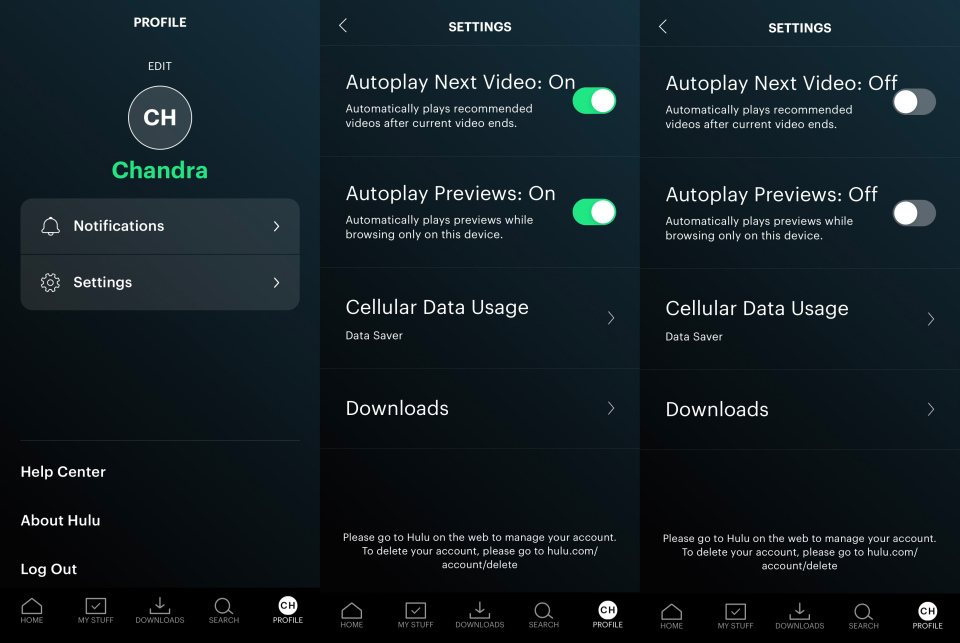 PROFILE

EDIT

CH

Chandra

Notifications

Settings

Help Center

About Hulu

Log Out

HOME MY STUFF DOWNLOADS SEARCH CH PROFILE

SETTINGS

Autoplay Next Video: On
Automatically plays recommended videos after current video ends.

Autoplay Previews: On
Automatically plays previews while browsing only on this device.

Cellular Data Usage
Data Saver

Downloads

Please go to Hulu on the web to manage your account. To delete your account, please go to hulu.com/account/delete

HOME MY STUFF DOWNLOADS SEARCH CH PROFILE

SETTINGS

Autoplay Next Video: Off
Automatically plays recommended videos after current video ends.

Autoplay Previews: Off
Automatically plays previews while browsing only on this device.

Cellular Data Usage
Data Saver

Downloads

Please go to Hulu on the web to manage your account. To delete your account, please go to hulu.com/account/delete

HOME MY STUFF DOWNLOADS SEARCH CH PROFILE